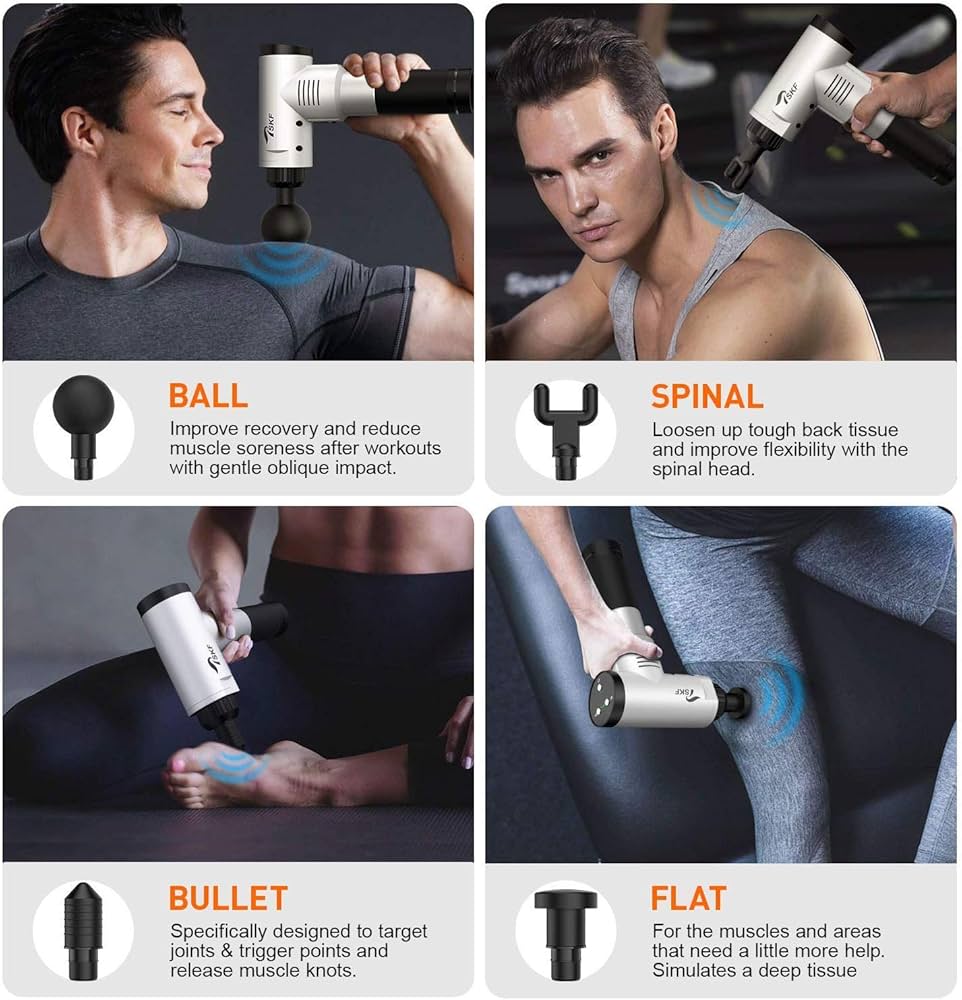 SKF

SKF

BALL
Improve recovery and reduce muscle soreness after workouts with gentle oblique impact.

SPINAL
Loosen up tough back tissue and improve flexibility with the spinal head.

SKF

SKF

BULLET
Specifically designed to target joints & trigger points and release muscle knots.

FLAT
For the muscles and areas that need a little more help. Simulates a deep tissue