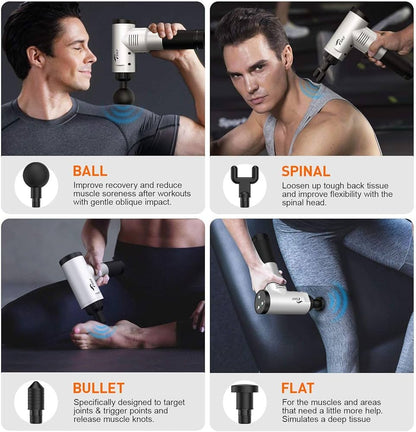 BALL
Improve recovery and reduce muscle soreness after workouts with gentle oblique impact.

SPINAL
Loosen up tough back tissue and improve flexibility with the spinal head.

BULLET
Specifically designed to target joints & trigger points and release muscle knots.

FLAT
For the muscles and areas that need a little more help. Simulates a deep tissue